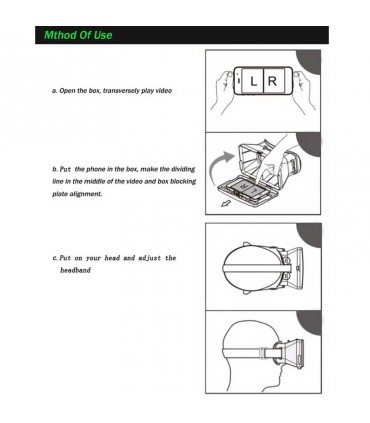 Mthod Of Use

a. Open the box, transversely play video

L R

b. Put the phone in the box, make the dividing line in the middle of the video and box blocking plate alignment.

c. Put on your head and adjust the headband