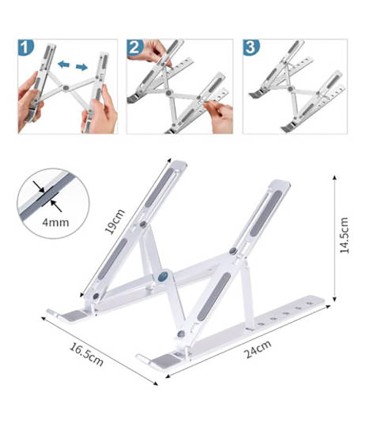 1
2
3
4mm
19cm
14.5cm
16.5cm
24cm