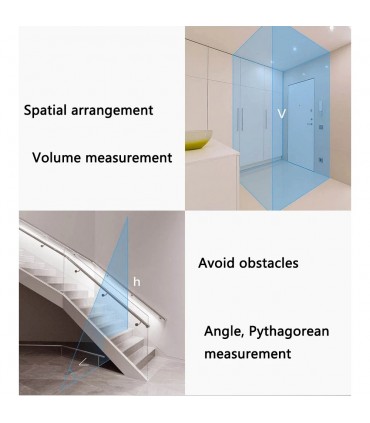 Spatial arrangement

Volume measurement

V

h

Avoid obstacles

Angle, Pythagorean measurement