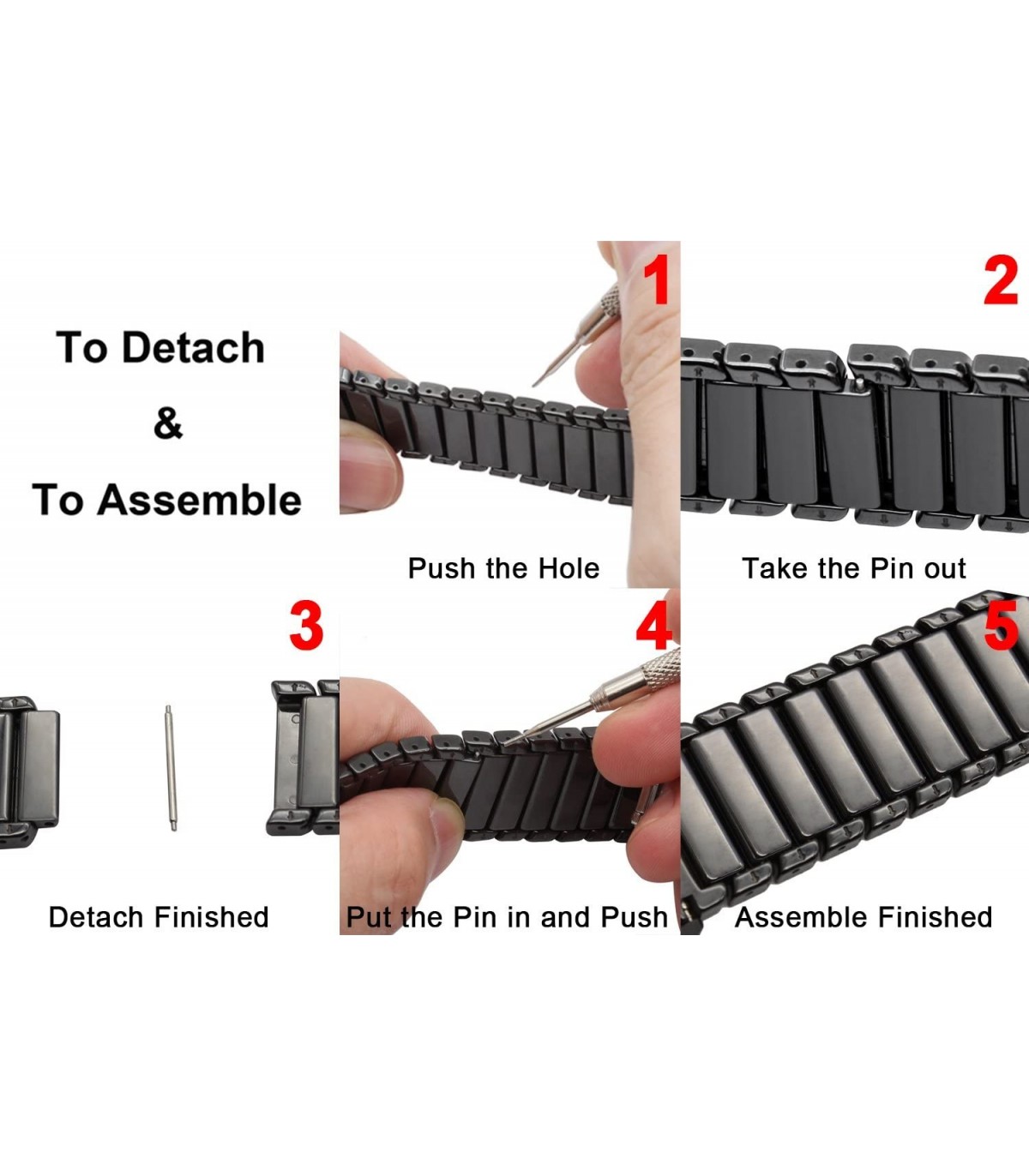 To Detach
&
To Assemble

1
Push the Hole

2
Take the Pin out

3
Detach Finished

4
Put the Pin in and Push

5
Assemble Finished