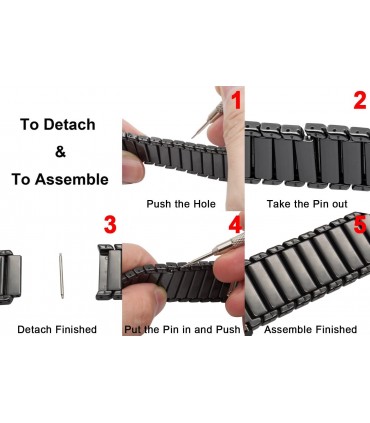 To Detach
&
To Assemble

1
Push the Hole

2
Take the Pin out

3
Detach Finished

4
Put the Pin in and Push

5
Assemble Finished