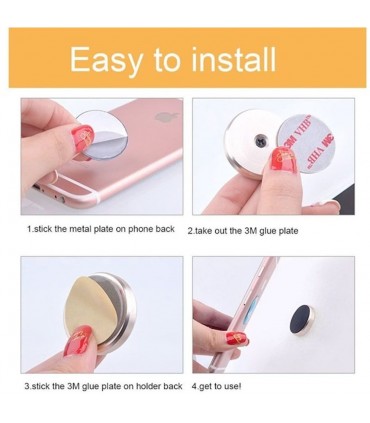 Easy to install

3M VHB

3M VHB

1.stick the metal plate on phone back

2.take out the 3M glue plate

3.stick the 3M glue plate on holder back

4.get to use!